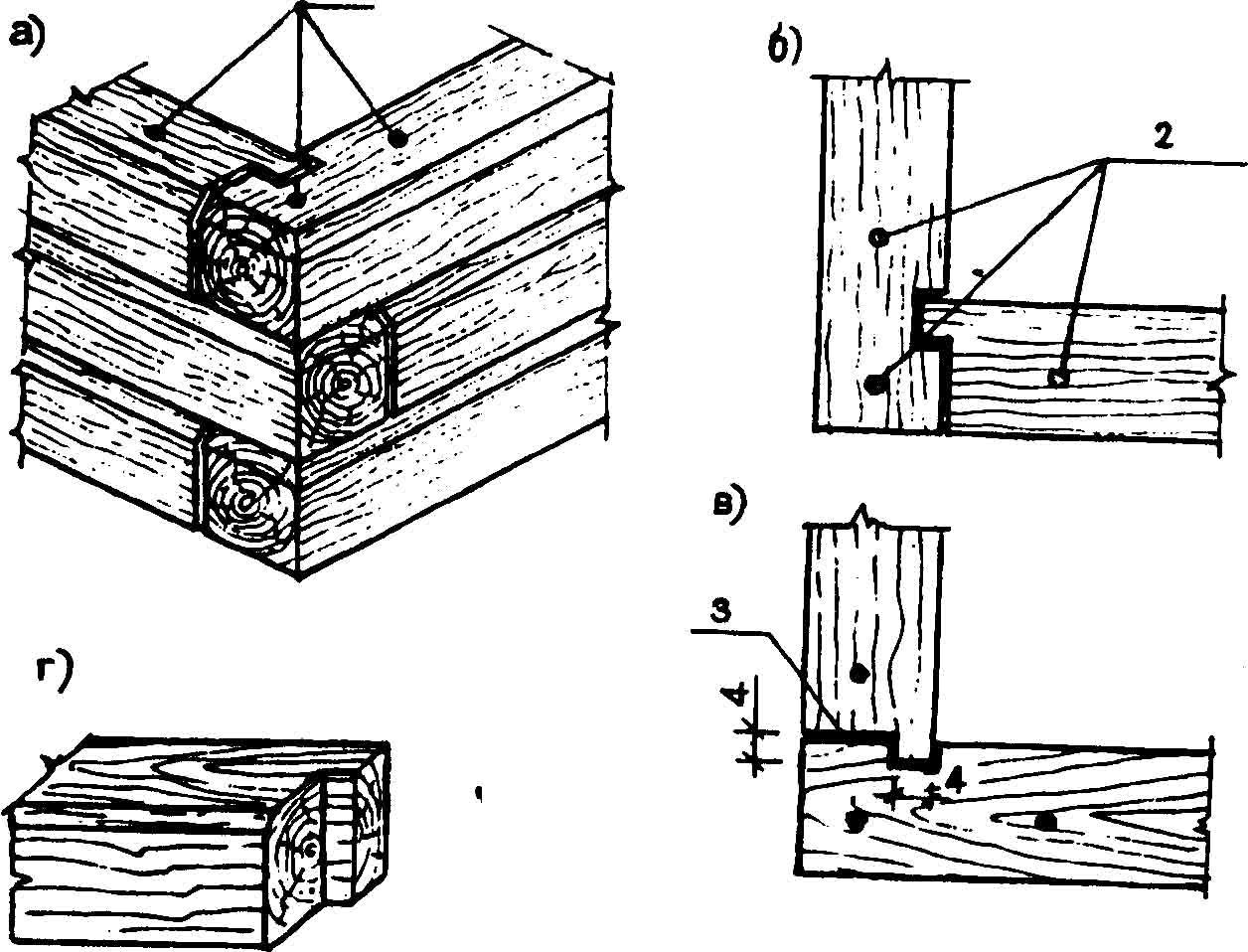 а)

б)

2

в)

3

4

4

г)